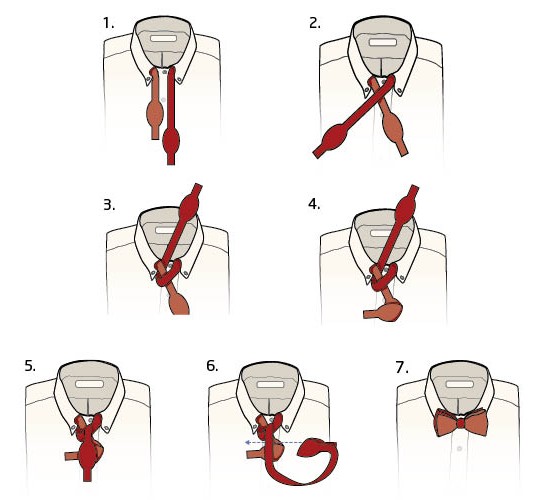 1.

2.

3.

4.

5.

6.

7.