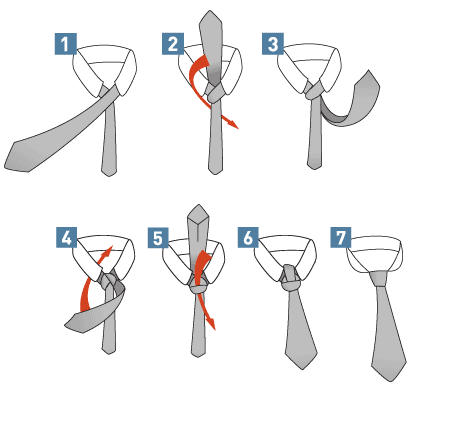 1
2
3
4
5
6
7