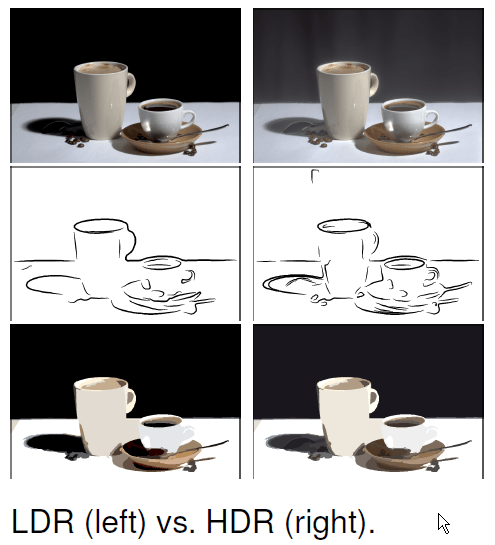 LDR (left) vs. HDR (right).